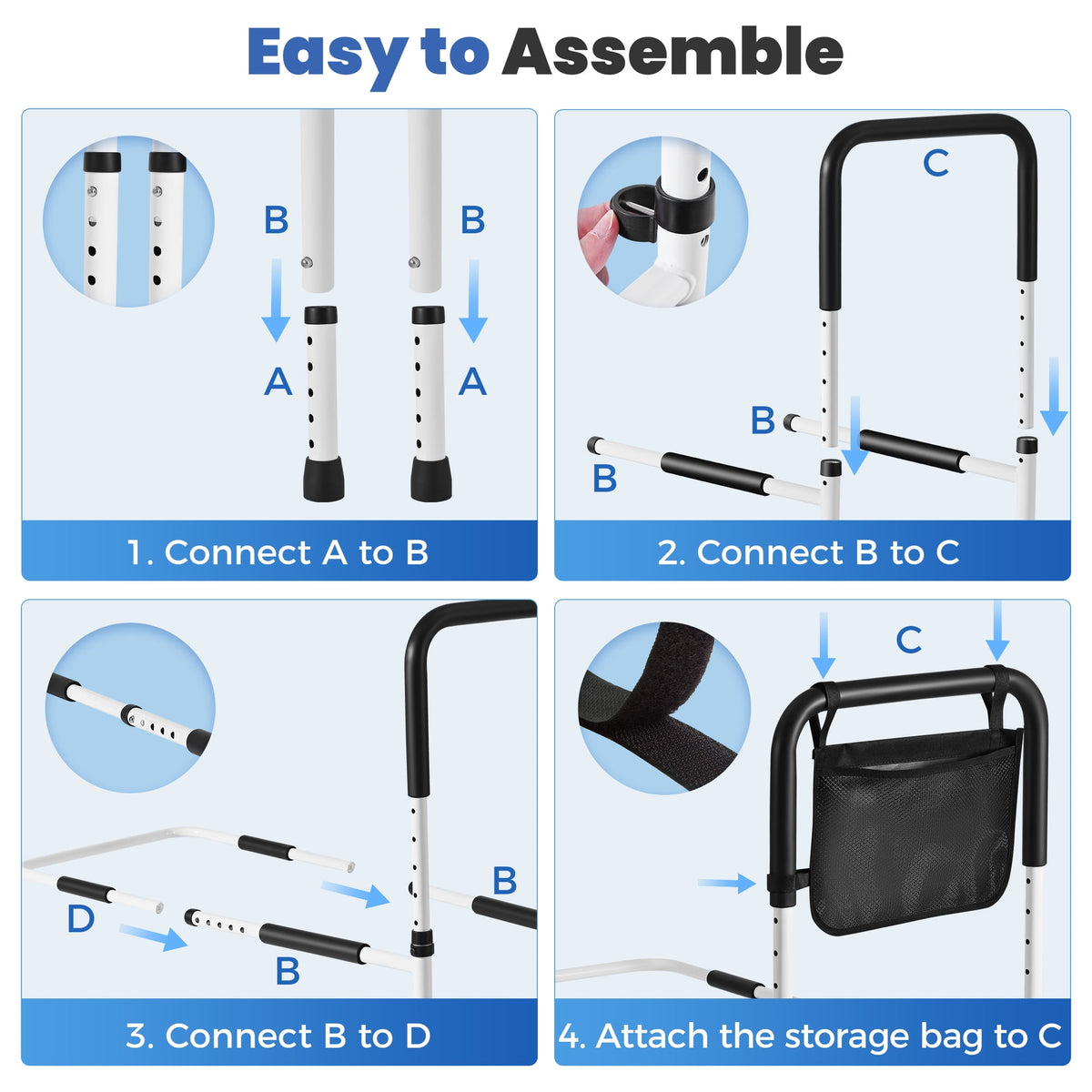 Easy to Assemble

B
B
A
A

1. Connect A to B

C
B
B

2. Connect B to C

B
D
B

3. Connect B to D

C

4. Attach the storage bag to C